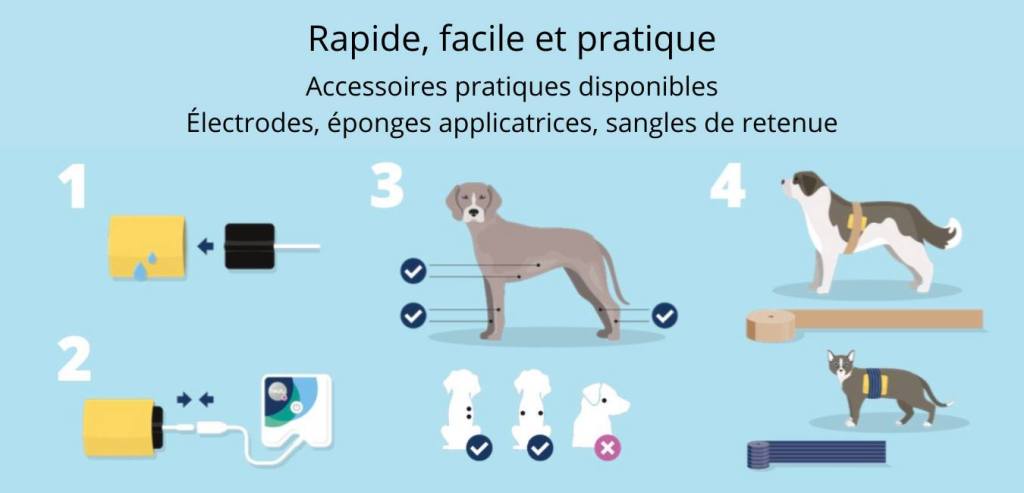 Rapide, facile et pratique
Accessoires pratiques disponibles
Électrodes, éponges applicatrices, sangles de retenue

1

2

3

4